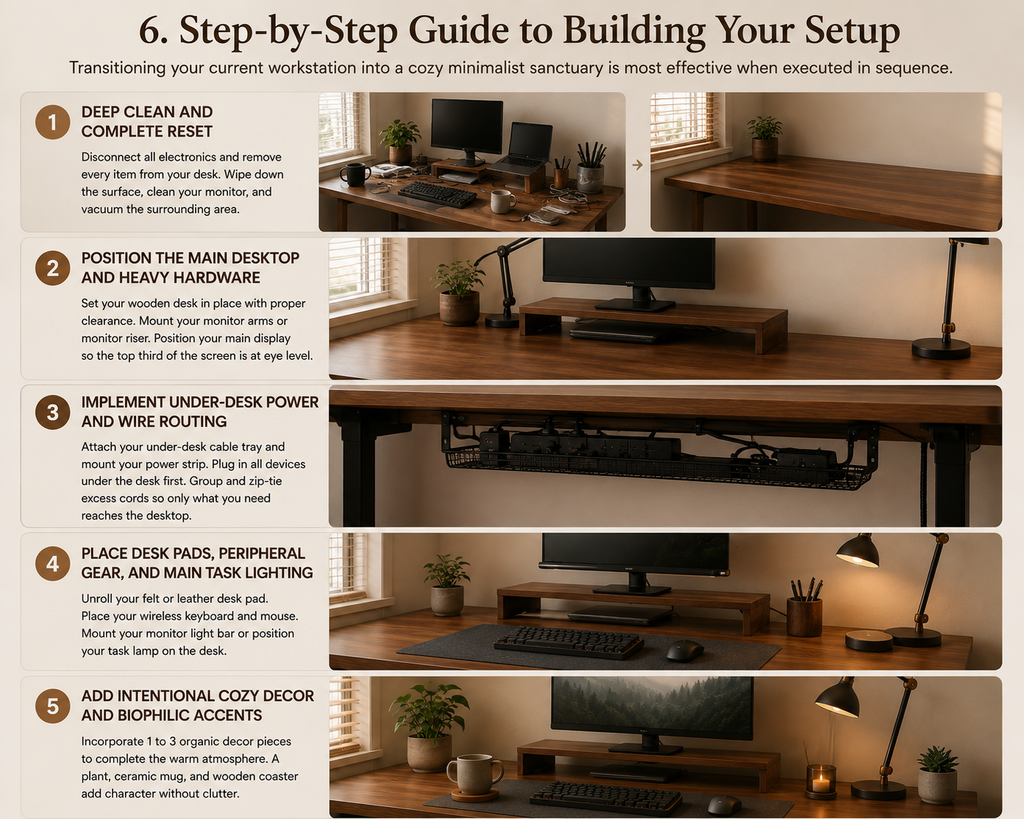 6. Step-by-Step Guide to Building Your Setup

Transitioning your current workstation into a cozy minimalist sanctuary is most effective when executed in sequence.

1 DEEP CLEAN AND COMPLETE RESET

Disconnect all electronics and remove every item from your desk. Wipe down the surface, clean your monitor, and vacuum the surrounding area.

2 POSITION THE MAIN DESKTOP AND HEAVY HARDWARE

Set your wooden desk in place with proper clearance. Mount your monitor arms or monitor riser. Position your main display so the top third of the screen is at eye level.

3 IMPLEMENT UNDER-DESK POWER AND WIRE ROUTING

Attach your under-desk cable tray and mount your power strip. Plug in all devices under the desk first. Group and zip-tie excess cords so only what you need reaches the desktop.

4 PLACE DESK PADS, PERIPHERAL GEAR, AND MAIN TASK LIGHTING

Unroll your felt or leather desk pad. Place your wireless keyboard and mouse. Mount your monitor light bar or position your task lamp on the desk.

5 ADD INTENTIONAL COZY DECOR AND BIOPHILIC ACCENTS

Incorporate 1 to 3 organic decor pieces to complete the warm atmosphere. A plant, ceramic mug, and wooden coaster add character without clutter.